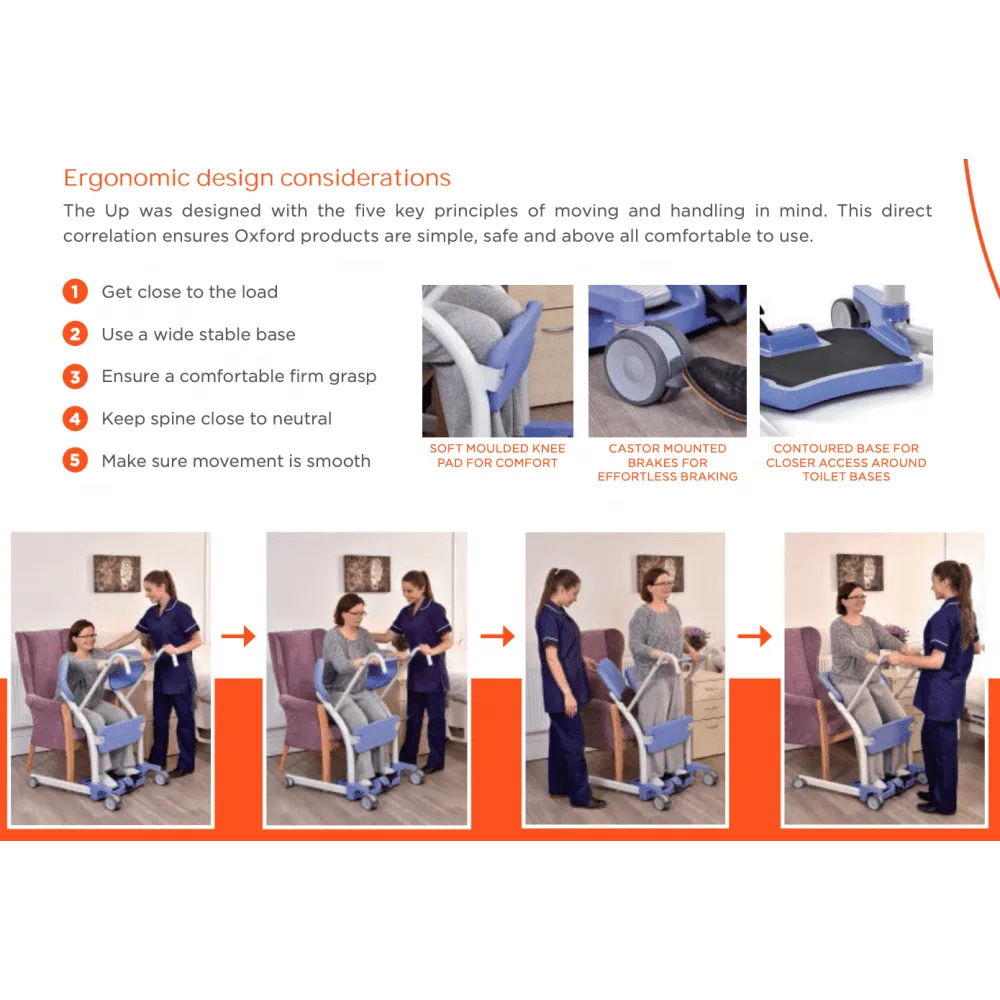 Ergonomic design considerations

The Up was designed with the five key principles of moving and handling in mind. This direct correlation ensures Oxford products are simple, safe and above all comfortable to use.

1 Get close to the load
2 Use a wide stable base
3 Ensure a comfortable firm grasp
4 Keep spine close to neutral
5 Make sure movement is smooth

SOFT MOULDED KNEE PAD FOR COMFORT

CASTOR MOUNTED BRAKES FOR EFFORTLESS BRAKING

CONTOURED BASE FOR CLOSER ACCESS AROUND TOILET BASES