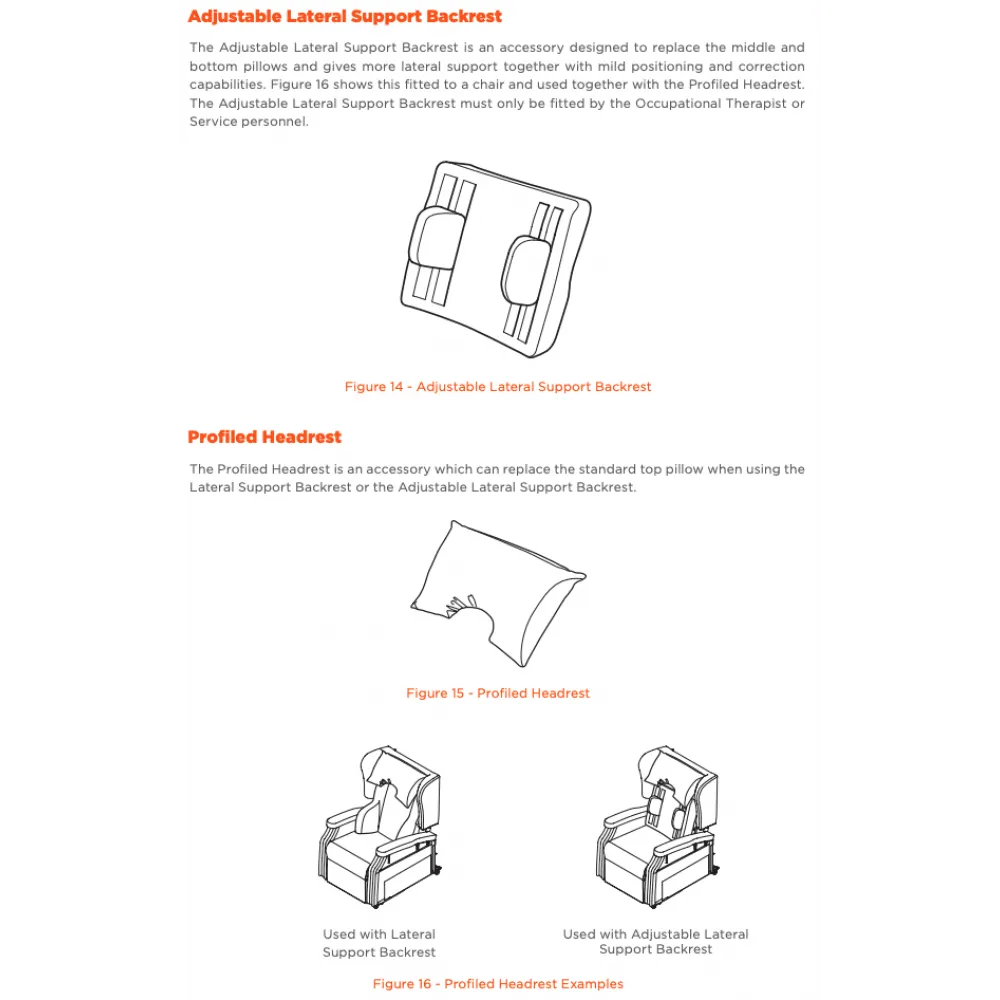 Adjustable Lateral Support Backrest

The Adjustable Lateral Support Backrest is an accessory designed to replace the middle and bottom pillows and gives more lateral support together with mild positioning and correction capabilities. Figure 16 shows this fitted to a chair and used together with the Profiled Headrest. The Adjustable Lateral Support Backrest must only be fitted by the Occupational Therapist or Service personnel.

Figure 14 - Adjustable Lateral Support Backrest

Profiled Headrest

The Profiled Headrest is an accessory which can replace the standard top pillow when using the Lateral Support Backrest or the Adjustable Lateral Support Backrest.

Figure 15 - Profiled Headrest

Used with Lateral Support Backrest

Used with Adjustable Lateral Support Backrest

Figure 16 - Profiled Headrest Examples