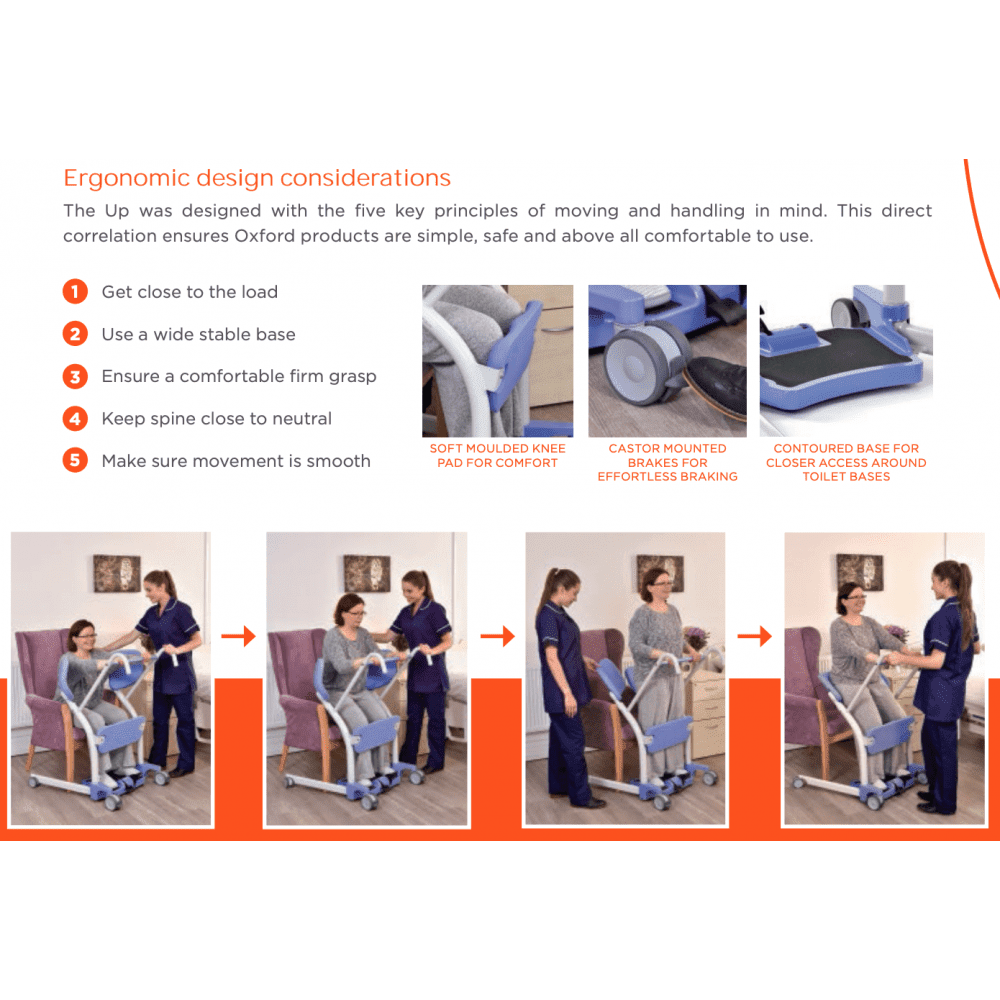 Ergonomic design considerations

The Up was designed with the five key principles of moving and handling in mind. This direct correlation ensures Oxford products are simple, safe and above all comfortable to use.

1 Get close to the load
2 Use a wide stable base
3 Ensure a comfortable firm grasp
4 Keep spine close to neutral
5 Make sure movement is smooth

SOFT MOULDED KNEE PAD FOR COMFORT

CASTOR MOUNTED BRAKES FOR EFFORTLESS BRAKING

CONTOURED BASE FOR CLOSER ACCESS AROUND TOILET BASES